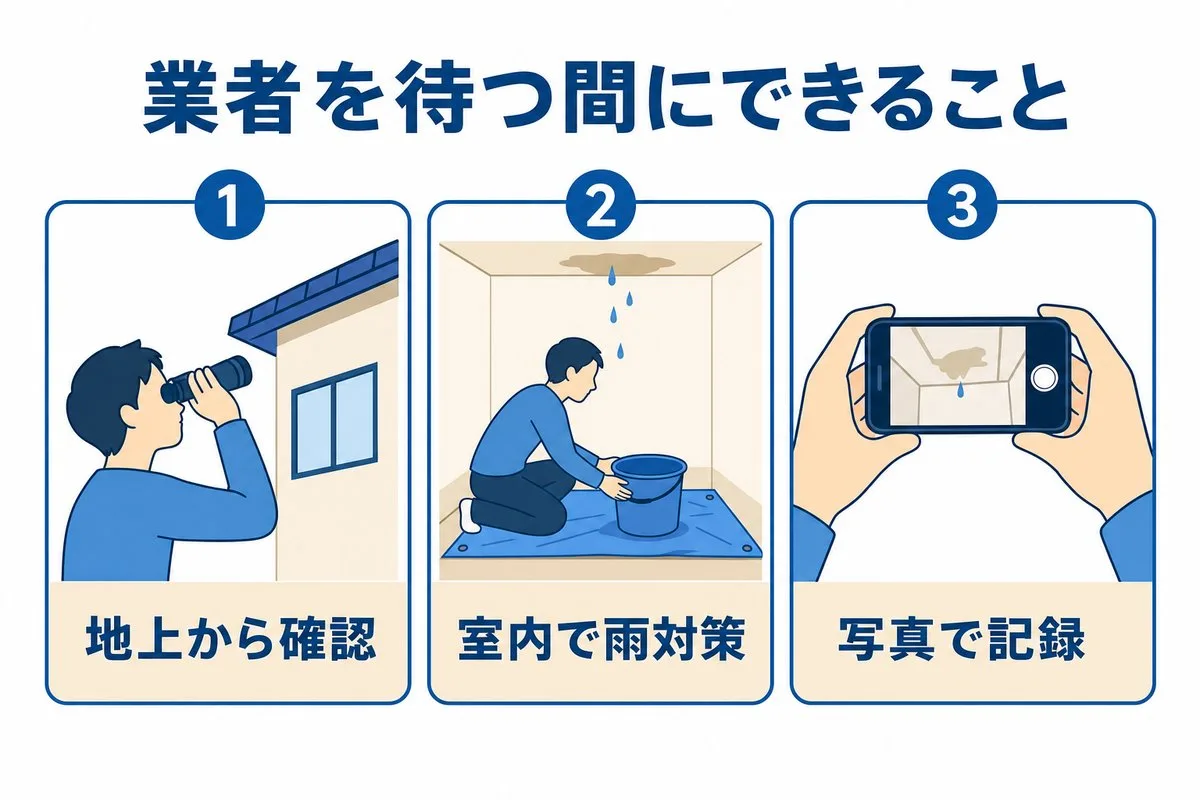 業者を待つ間にできること

1
地上から確認

2
室内で雨対策

3
写真で記録